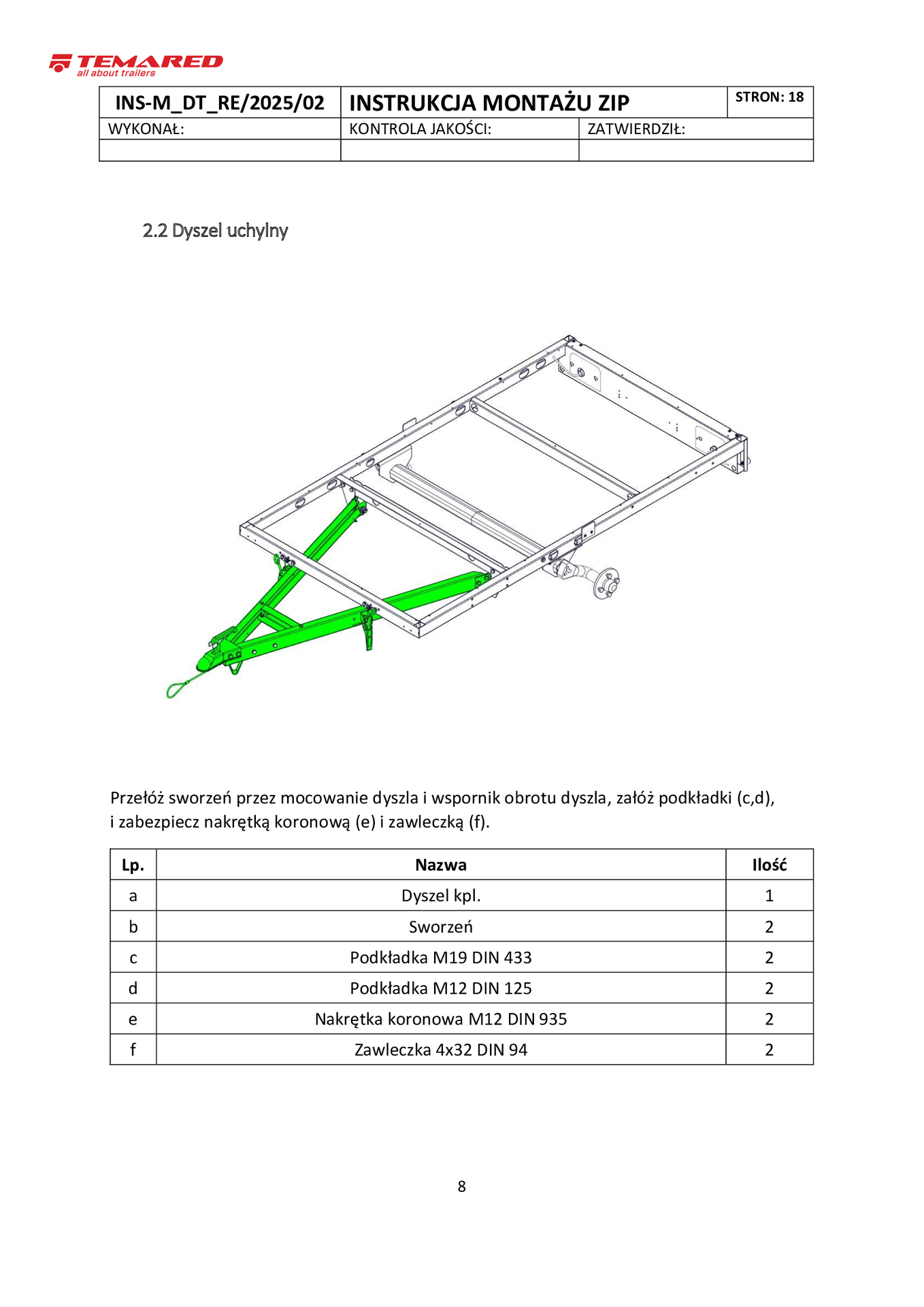 TEMARED
all about trailers

| INS-M_DT_RE/2025/02 | INSTRUKCJA MONTAŻU ZIP | STRON: 18 |
|---|---|---|
| WYKONAŁ: | KONTROLA JAKOŚCI: | ZATWIERDZIŁ: |
| | | |

2.2 Dyszel uchylny

Przełóż sworzeń przez mocowanie dyszla i wspornik obrotu dyszla, załóż podkładki (c,d), i zabezpiecz nakrętką koronową (e) i zawleczką (f).

| Lp. | Nazwa | Ilość |
|---|---|---|
| a | Dyszel kpl. | 1 |
| b | Sworzeń | 2 |
| c | Podkładka M19 DIN 433 | 2 |
| d | Podkładka M12 DIN 125 | 2 |
| e | Nakrętka koronowa M12 DIN 935 | 2 |
| f | Zawleczka 4x32 DIN 94 | 2 |

8