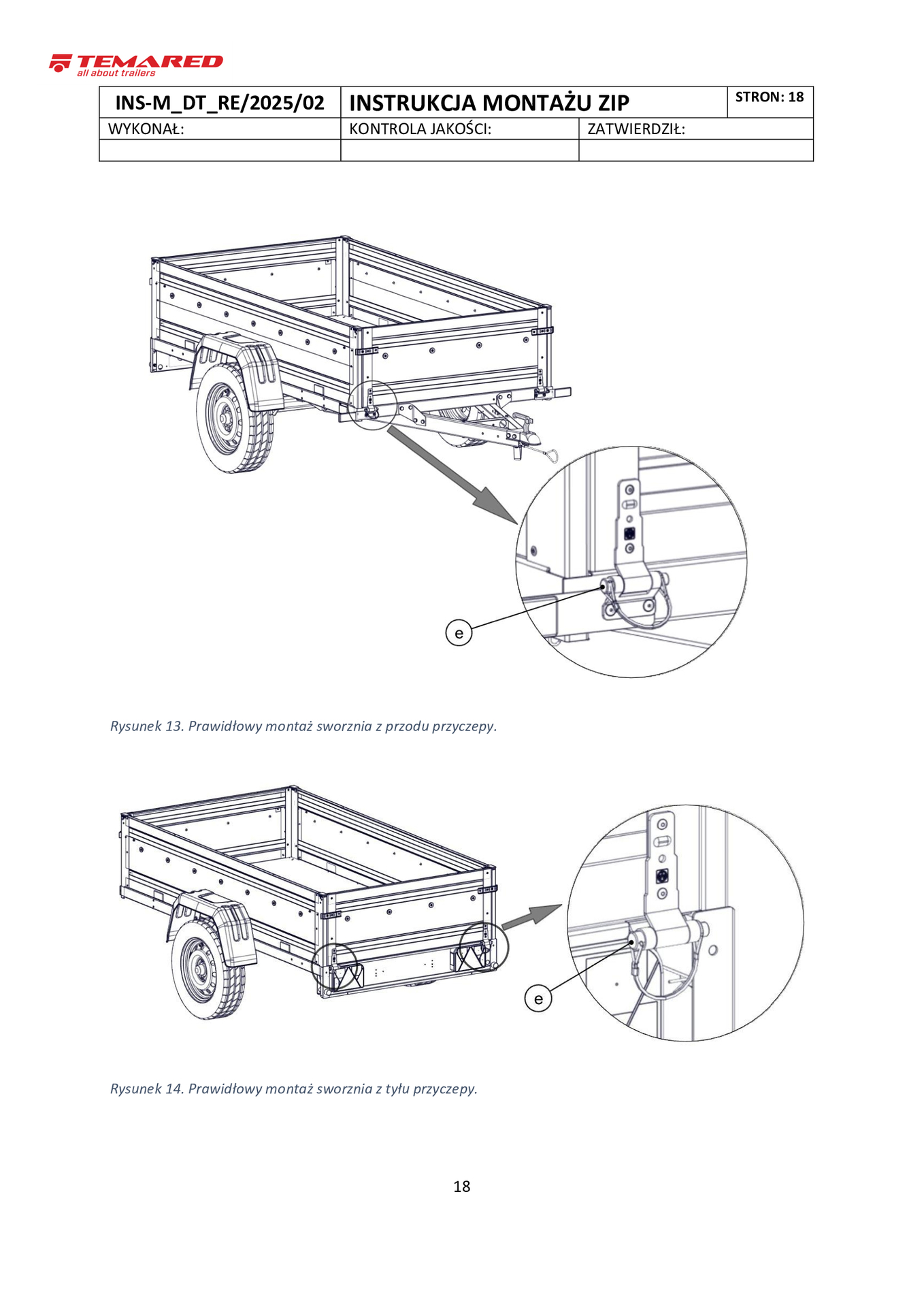 TEMARED
all about trailers

| INS-M_DT_RE/2025/02 | INSTRUKCJA MONTAŻU ZIP | STRON: 18 |
|---|---|---|
| WYKONAŁ: | KONTROLA JAKOŚCI: | ZATWIERDZIŁ: |
| | | |

e

Rysunek 13. Prawidłowy montaż sworznia z przodu przyczepy.

e

Rysunek 14. Prawidłowy montaż sworznia z tyłu przyczepy.

18