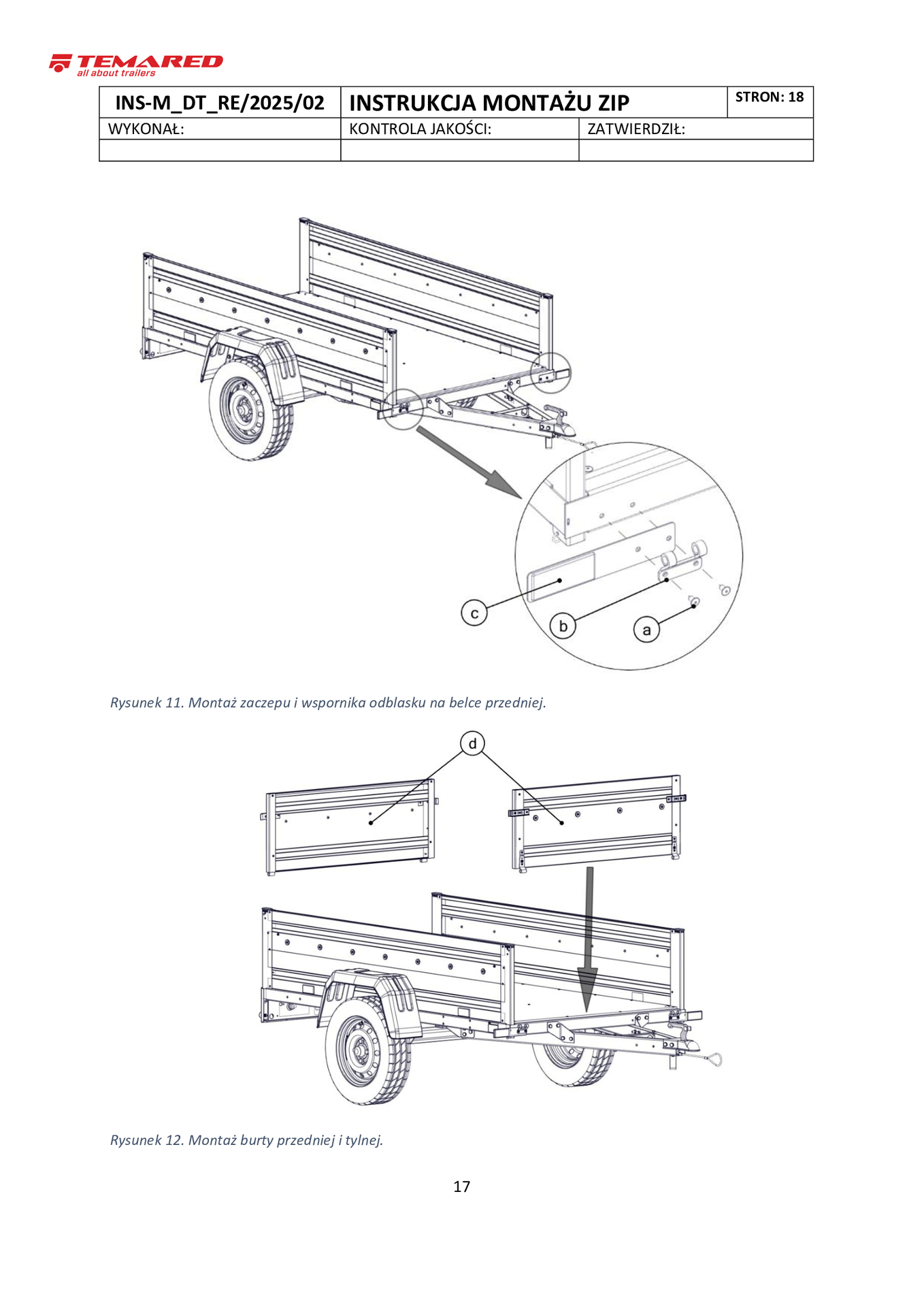 TEMARED
all about trailers

| INS-M_DT_RE/2025/02 | INSTRUKCJA MONTAŻU ZIP | STRON: 18 |
|---|---|---|
| WYKONAŁ: | KONTROLA JAKOŚCI: | ZATWIERDZIŁ: |
| | | |

c
b
a

Rysunek 11. Montaż zaczepu i wspornika odblasku na belce przedniej.

d

Rysunek 12. Montaż burty przedniej i tylnej.

17